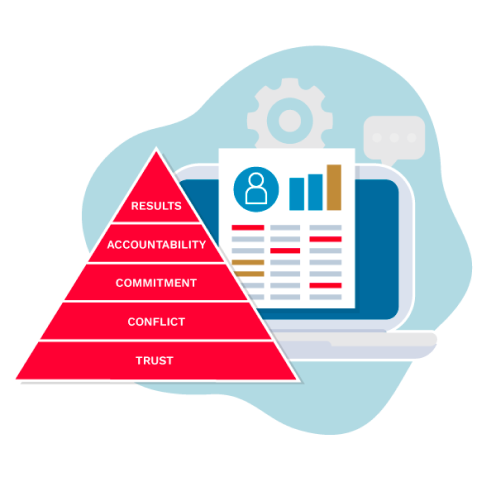 RESULTS
ACCOUNTABILITY
COMMITMENT
CONFLICT
TRUST